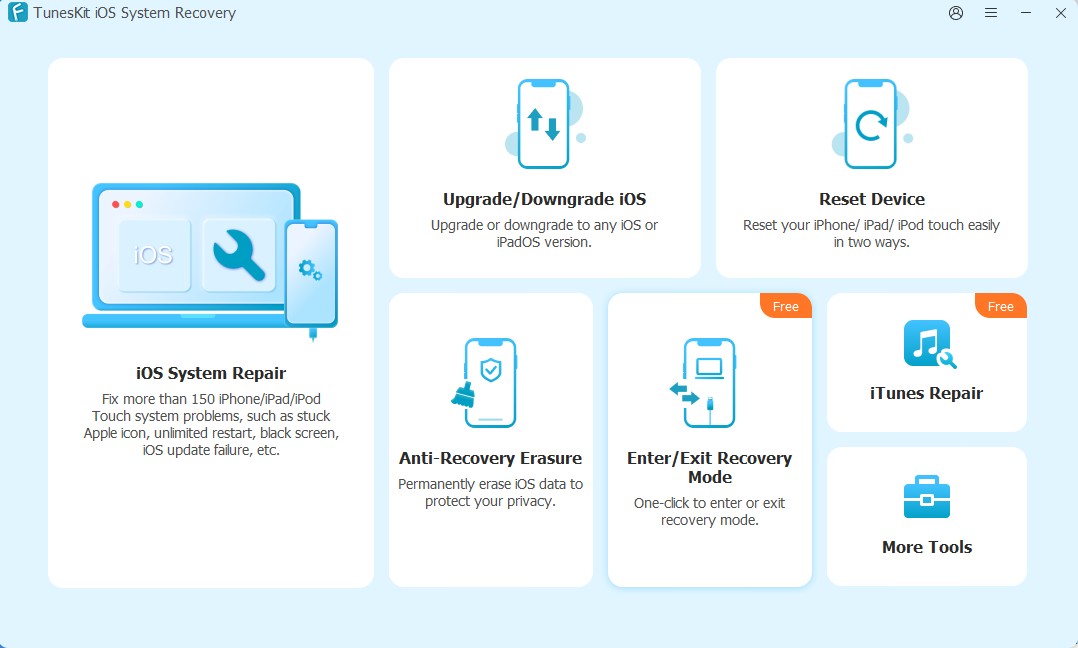 TunesKit iOS System Recovery

iOS

iOS System Repair

Fix more than 150 iPhone/iPad/iPod Touch system problems, such as stuck Apple icon, unlimited restart, black screen, iOS update failure, etc.

Upgrade/Downgrade iOS

Upgrade or downgrade to any iOS or iPadOS version.

Reset Device

Reset your iPhone/ iPad/ iPod touch easily in two ways.

Anti-Recovery Erasure

Permanently erase iOS data to protect your privacy.

Free

Enter/Exit Recovery Mode

One-click to enter or exit recovery mode.

Free

iTunes Repair

More Tools